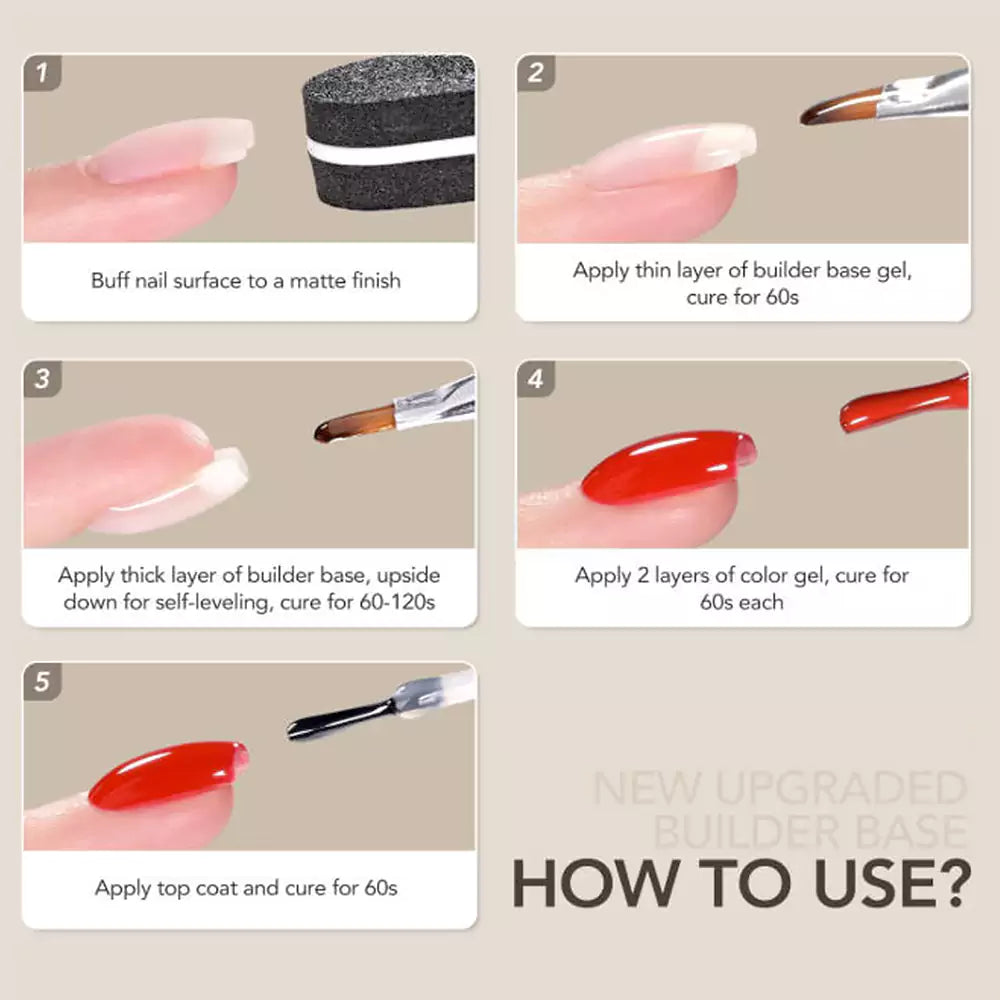 1

Buff nail surface to a matte finish

2

Apply thin layer of builder base gel, cure for 60s

3

Apply thick layer of builder base, upside down for self-leveling, cure for 60-120s

4

Apply 2 layers of color gel, cure for 60s each

5

Apply top coat and cure for 60s

NEW UPGRADED BUILDER BASE

HOW TO USE?